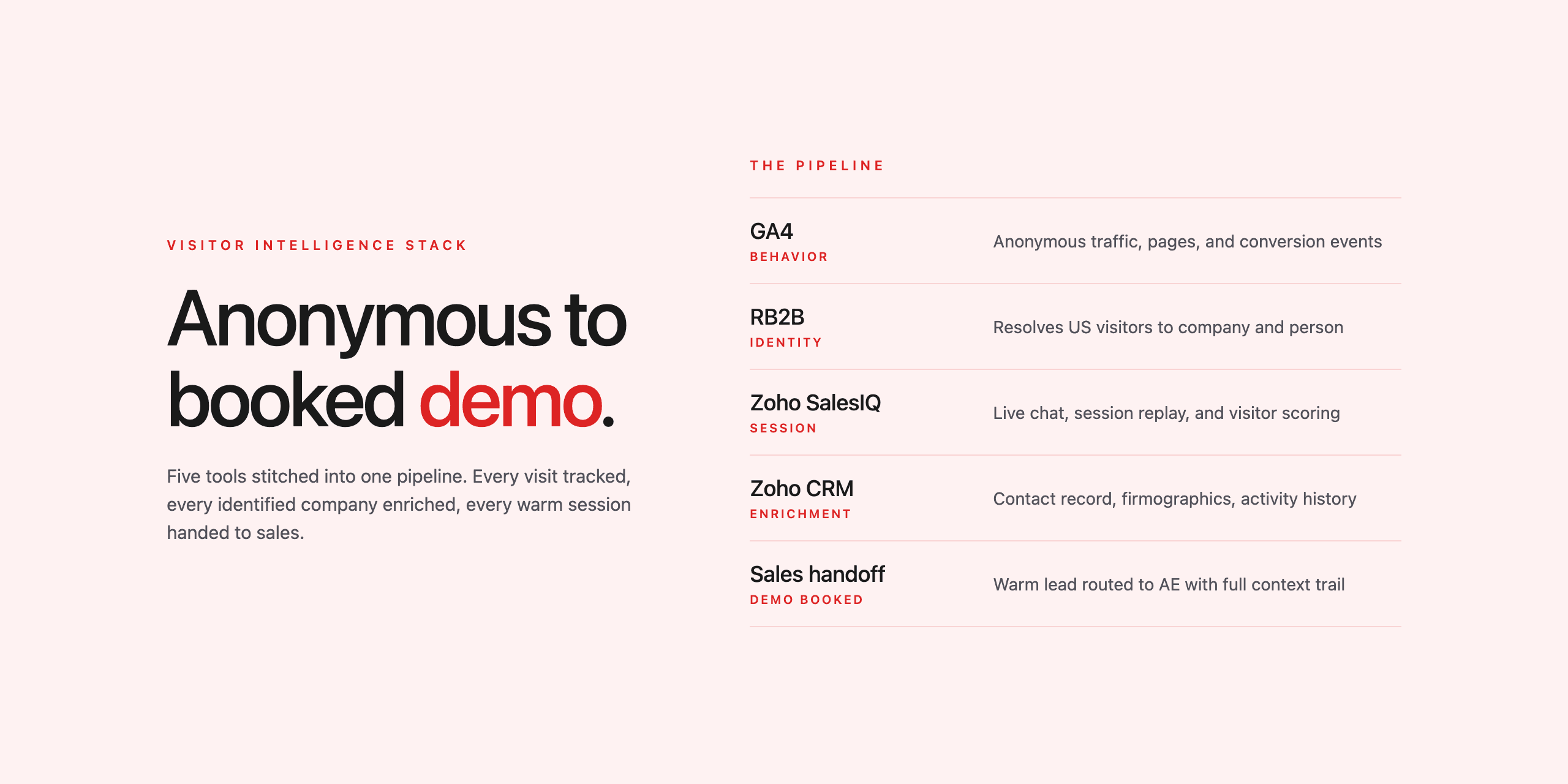 VISITOR INTELLIGENCE STACK

Anonymous to booked demo.

Five tools stitched into one pipeline. Every visit tracked, every identified company enriched, every warm session handed to sales.

THE PIPELINE

GA4
BEHAVIOR
Anonymous traffic, pages, and conversion events

RB2B
IDENTITY
Resolves US visitors to company and person

Zoho SalesIQ
SESSION
Live chat, session replay, and visitor scoring

Zoho CRM
ENRICHMENT
Contact record, firmographics, activity history

Sales handoff
DEMO BOOKED
Warm lead routed to AE with full context trail